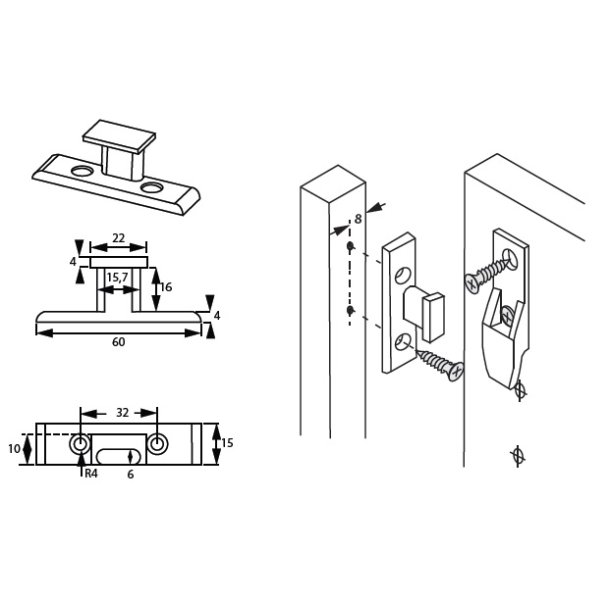 22
4
15,7
16
4
60
32
10
15
R4
6
8