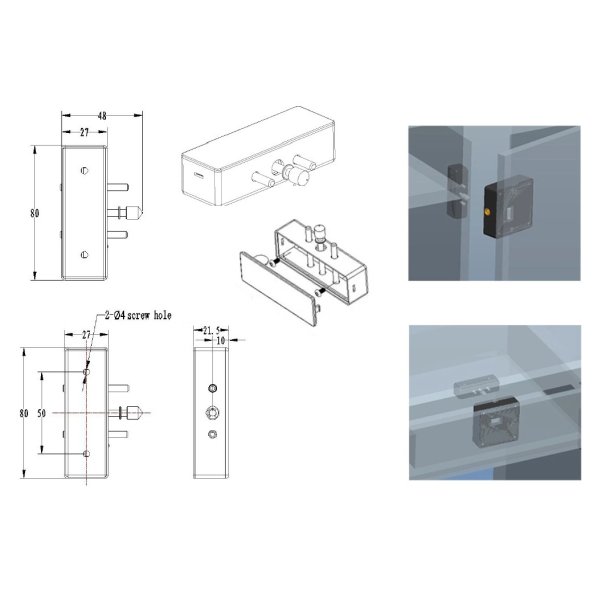 48
27
80
2-Ø4 screw hole
27
80
50
21.5
10