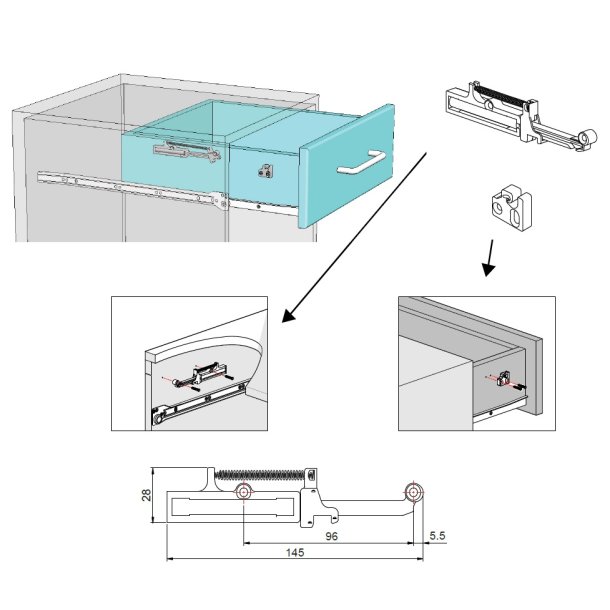 28

96

5.5

145