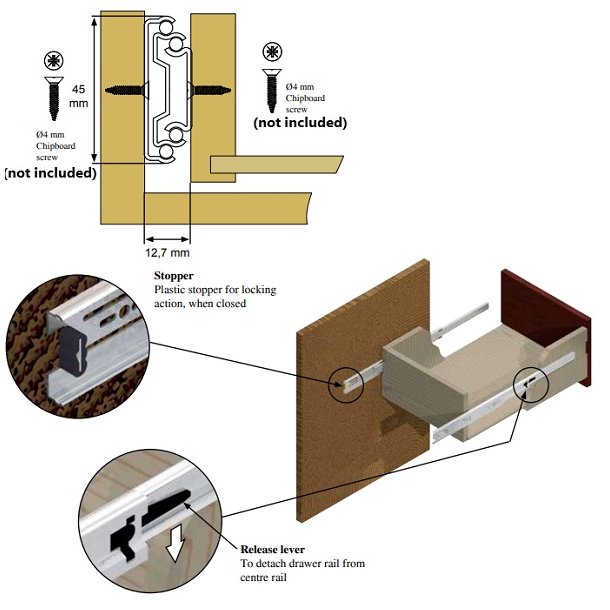 45 mm

Ø4 mm Chipboard screw
(not included)

Ø4 mm Chipboard screw
(not included)

12,7 mm

**Stopper**
Plastic stopper for locking action, when closed

**Release lever**
To detach drawer rail from centre rail