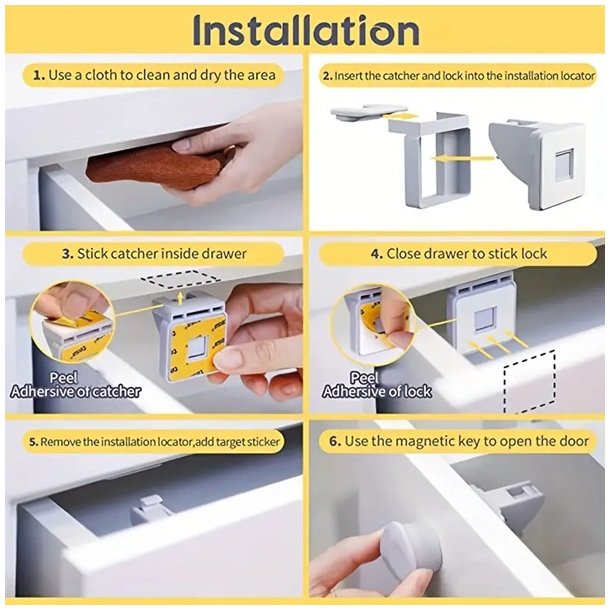 Installation

1. Use a cloth to clean and dry the area

2. Insert the catcher and lock into the installation locator

3. Stick catcher inside drawer

Peel
Adhersive of catcher

4. Close drawer to stick lock

Peel
Adhersive of lock

5. Remove the installation locator,add target sticker

6. Use the magnetic key to open the door