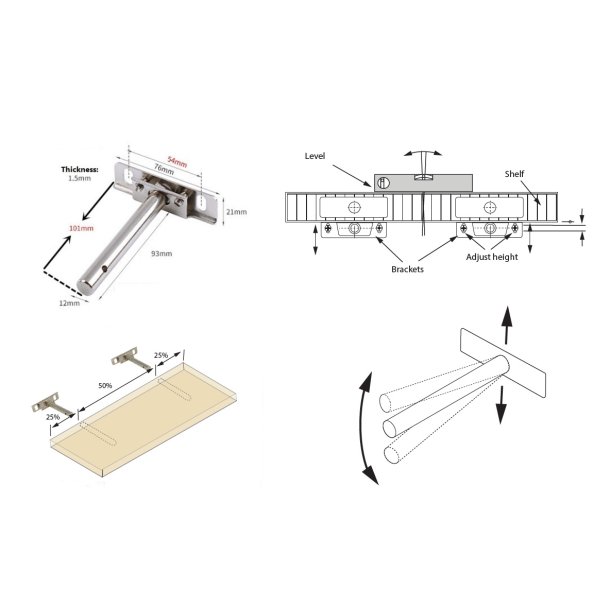 Thickness:
1.5mm

54mm
76mm
21mm
101mm
93mm
12mm

Level
Shelf
Brackets
Adjust height

25%
50%
25%