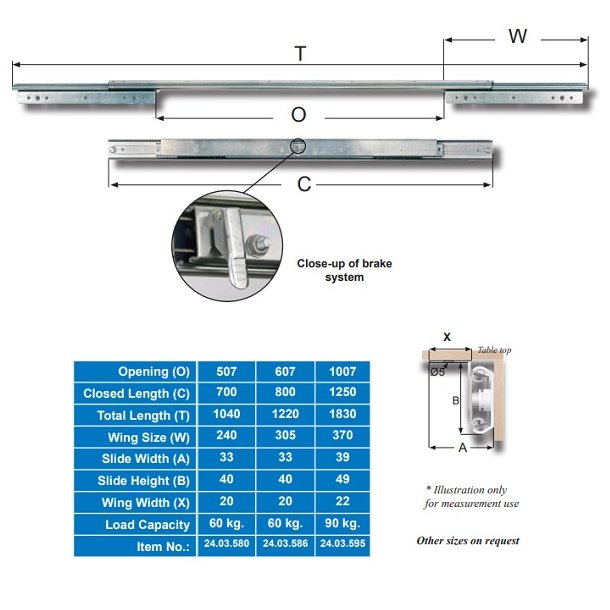 W

T

O

C

Close-up of brake system

| Opening (O) | 507 | 607 | 1007 |
|---|---|---|---|
| Closed Length (C) | 700 | 800 | 1250 |
| Total Length (T) | 1040 | 1220 | 1830 |
| Wing Size (W) | 240 | 305 | 370 |
| Slide Width (A) | 33 | 33 | 39 |
| Slide Height (B) | 40 | 40 | 49 |
| Wing Width (X) | 20 | 20 | 22 |
| Load Capacity | 60 kg. | 60 kg. | 90 kg. |
| Item No.: | 24.03.580 | 24.03.586 | 24.03.595 |

X

Table top

Ø5

B

A

* Illustration only for measurement use

Other sizes on request