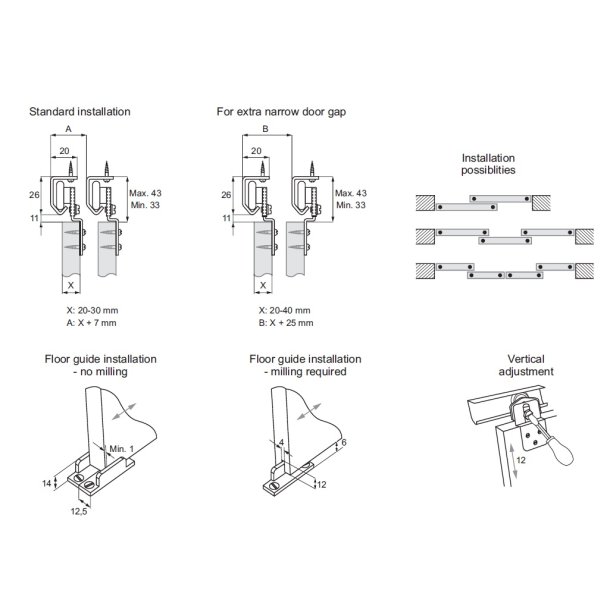 Standard installation

A

20

26

11

Max. 43
Min. 33

X

X: 20-30 mm
A: X + 7 mm

For extra narrow door gap

B

20

26

11

Max. 43
Min. 33

X

X: 20-40 mm
B: X + 25 mm

Installation
possiblities

Floor guide installation
- no milling

Min. 1

14

12,5

Floor guide installation
- milling required

4

6

12

Vertical
adjustment

12